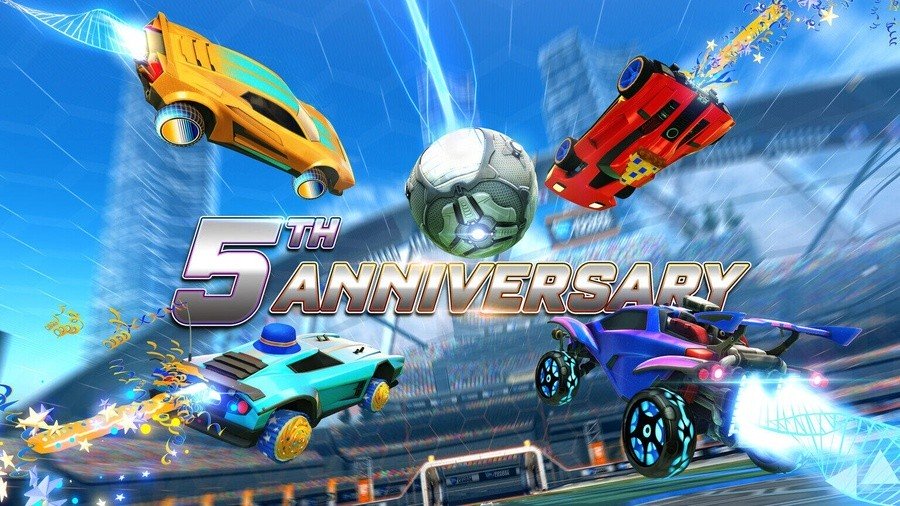 5TH ANNIVERSARY